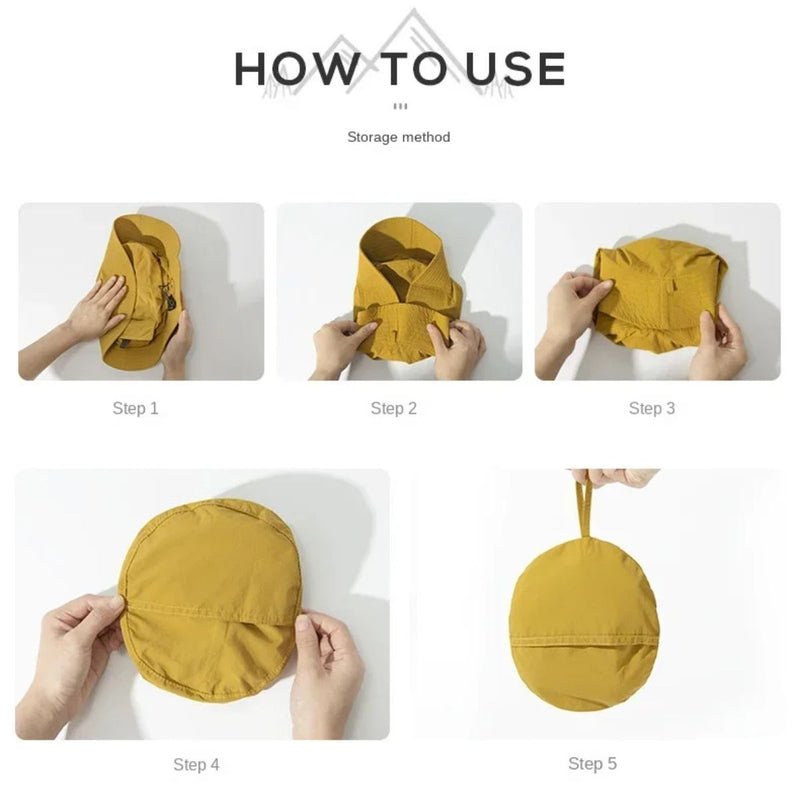 HOW TO USE

Storage method

Step 1

Step 2

Step 3

Step 4

Step 5